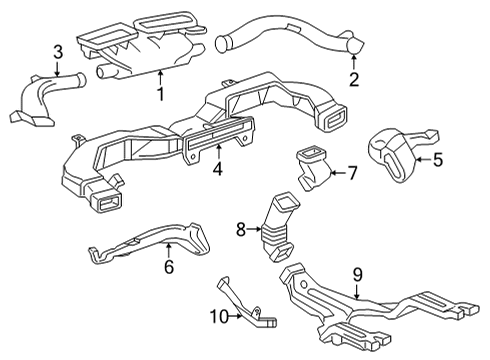 3
1
2
4
5
7
8
6
9
10