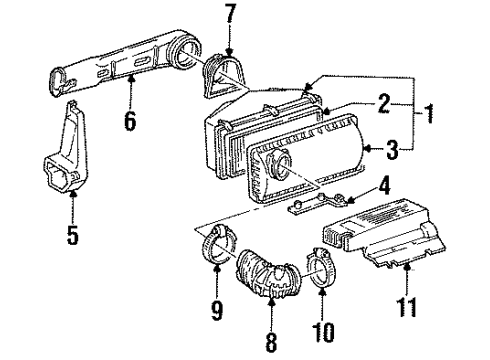 7
6
2
1
3
4
5
9
8
10
11