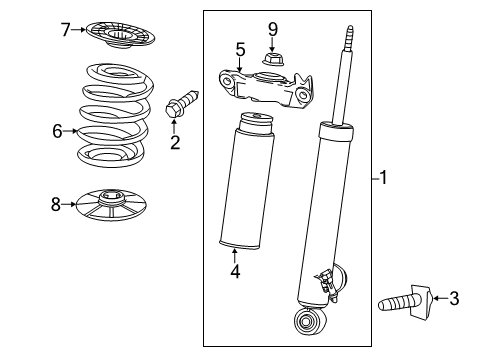 7
9
5
6
2
1
8
4
3