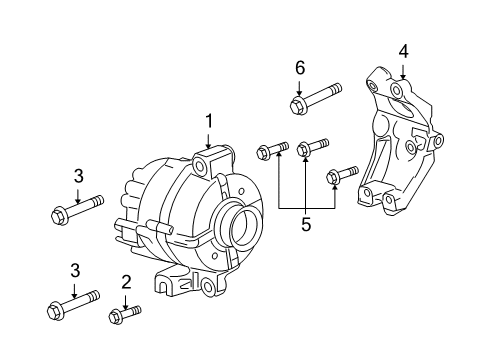 4
6
1
3
5
3
2