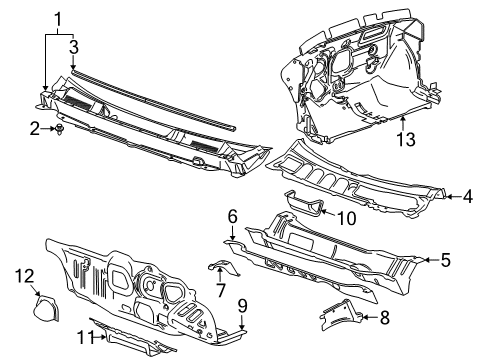 1
3
2
13
4
10
6
5
12
7
9
8
11