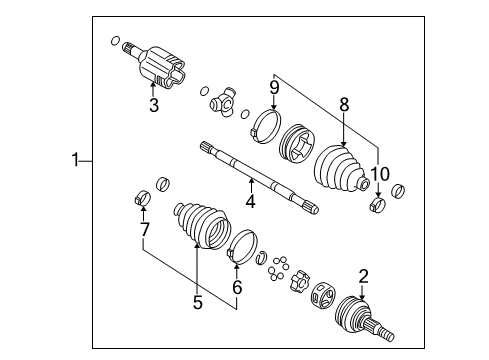 1
3
9
8
10
4
7
5
6
2