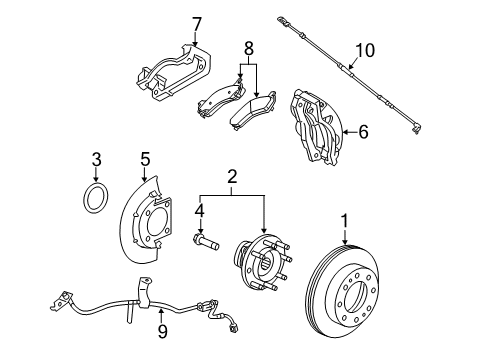 7
8
10
6
3
5
2
4
1
9