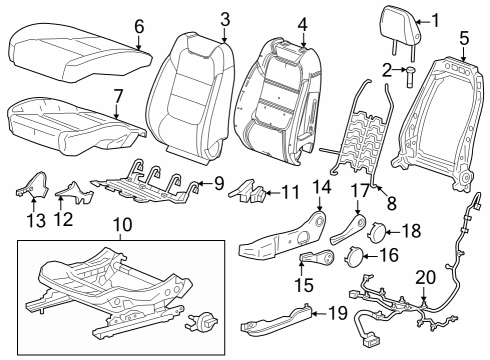 6
3
4
1
5
2
7
9
11
14
17
8
13
12
10
18
16
15
20
19