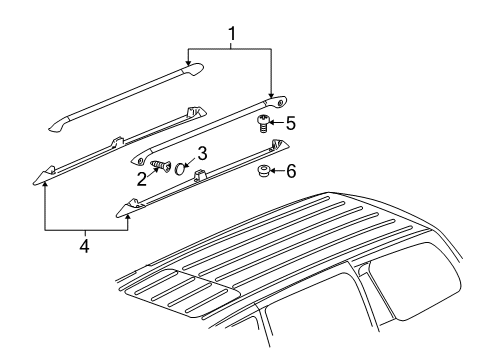 1
5
3
2
6
4