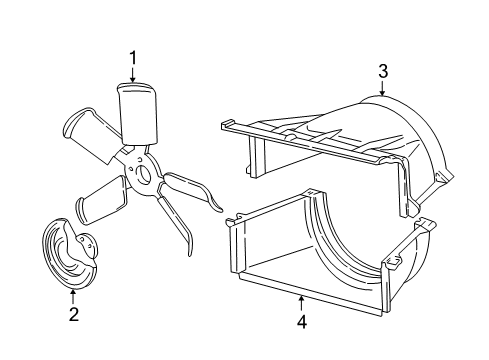 1
3
2
4