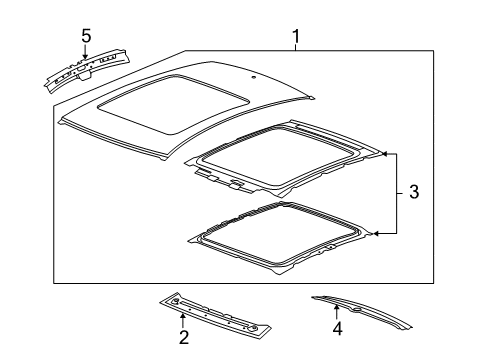 5
1
3
2
4