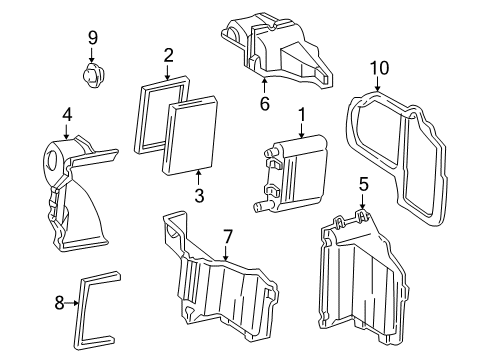 9
2
6
10
4
1
3
5
7
8