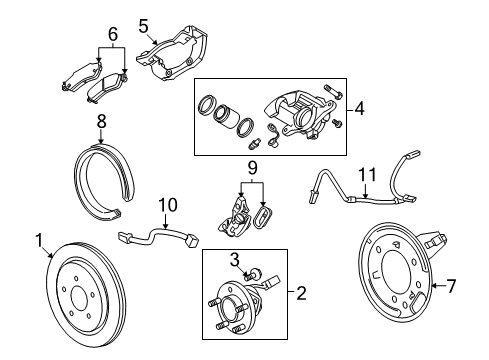 6
5
4
8
9
11
10
1
3
2
7