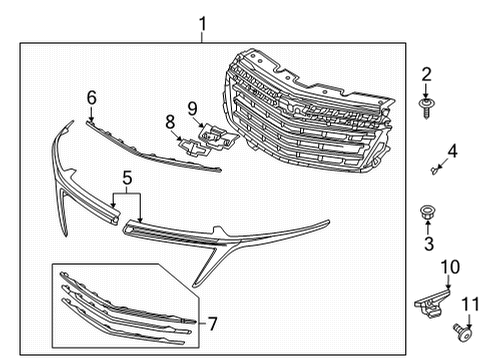 1
2
6
9
8
4
5
3
10
7
11