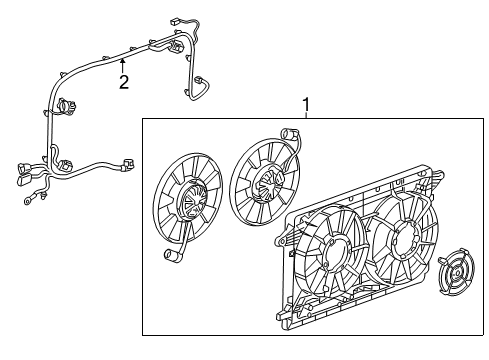 2

1