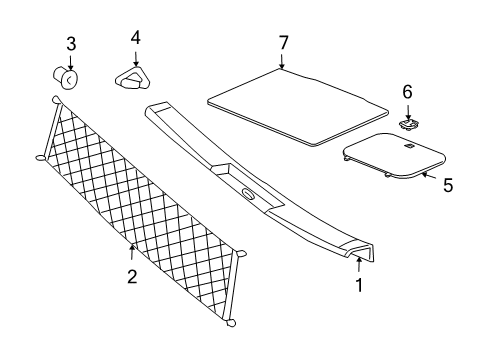 3
4
7
6
5
2
1