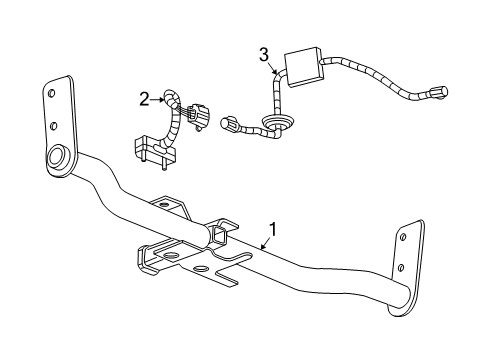 3
2
1