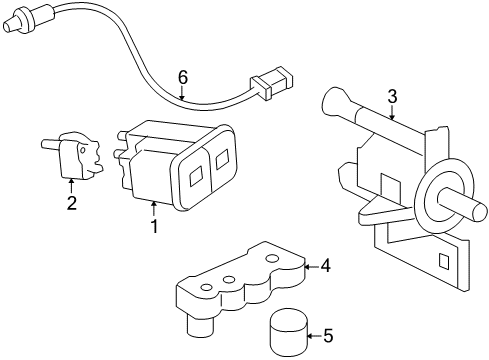 6
3
2
1
4
5