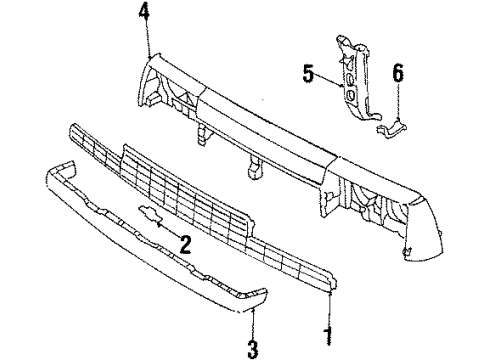 4
5
6
2
3
1