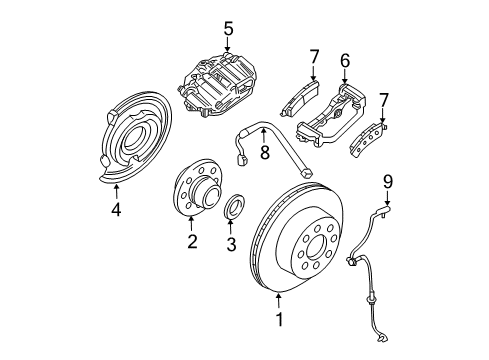 5
7
6
7
8
9
4
2
3
1