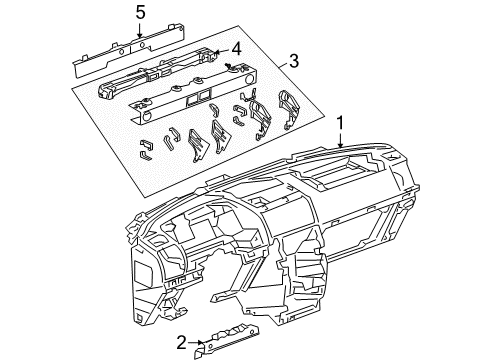 5
4
3
1
2