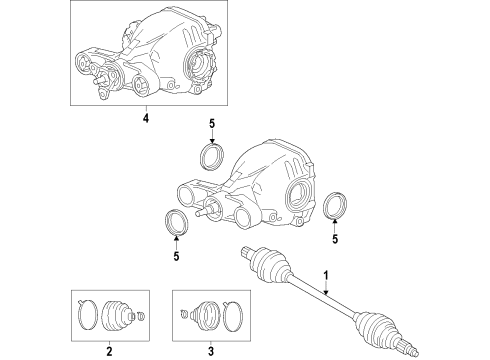 4
5
5
5
1
2
3