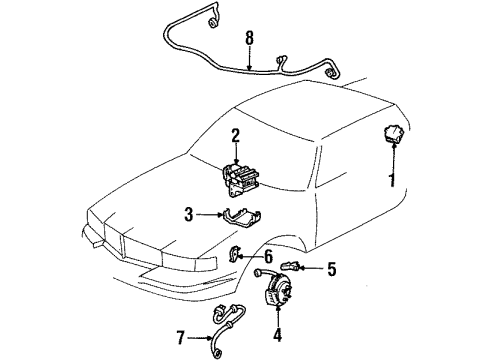 8
2
1
3
6
5
4
7