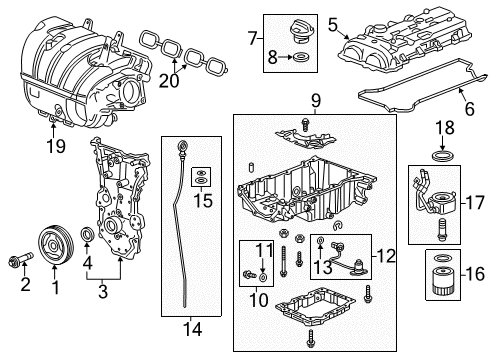 7
8
5
6
20
19
9
18
17
16
15
14
11
10
13
12
4
3
2
1