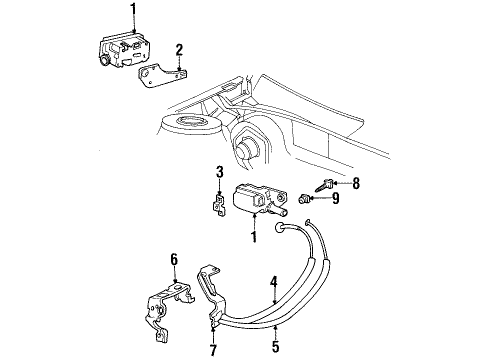 1
2
3
8
9
1
6
4
7
5