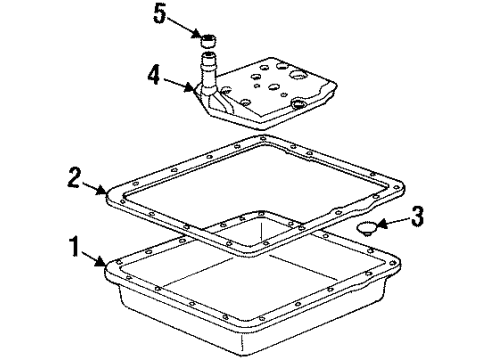 5
4
2
3
1