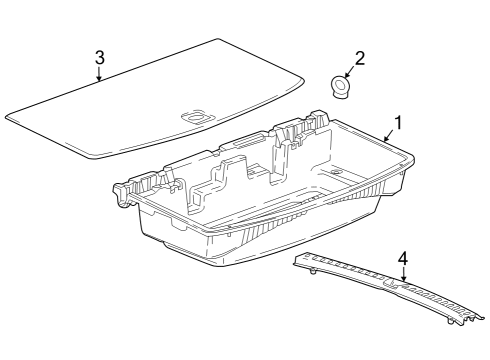 3
2
1
4