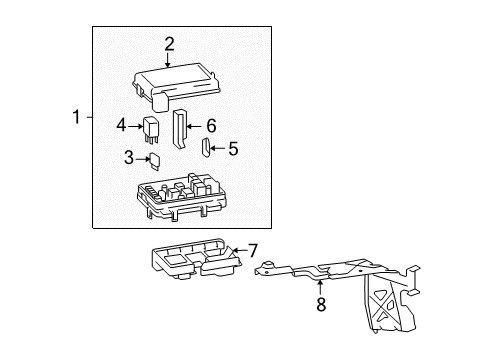 2
1
4
6
5
3
7
8