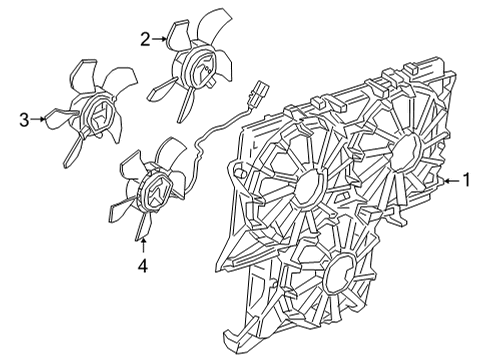 2
3
1
4