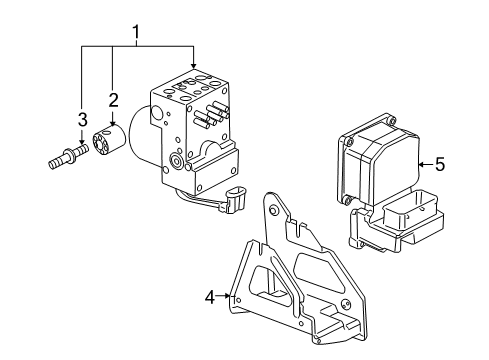 1
2
3
5
4