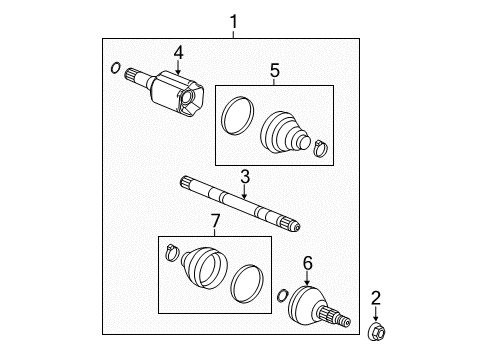 1
4
5
3
7
6
2