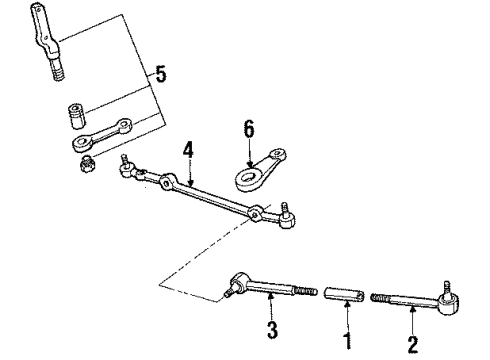 5
6
4
3
1
2