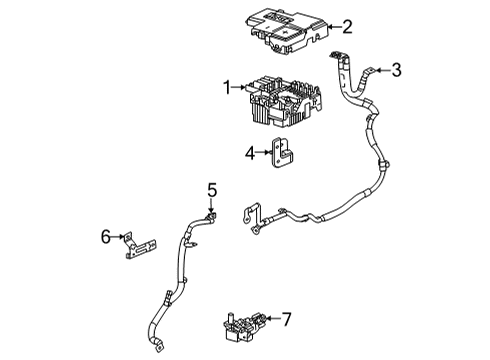 2
3
1
4
5
6
7