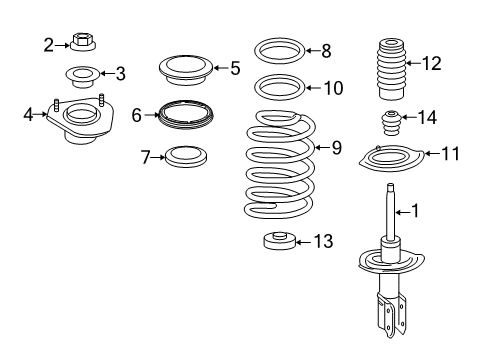 2
3
4
5
6
7
8
10
9
13
12
14
11
1