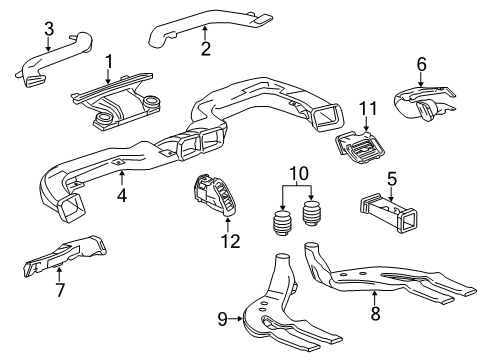 3
2
1
6
11
4
10
5
12
7
9
8