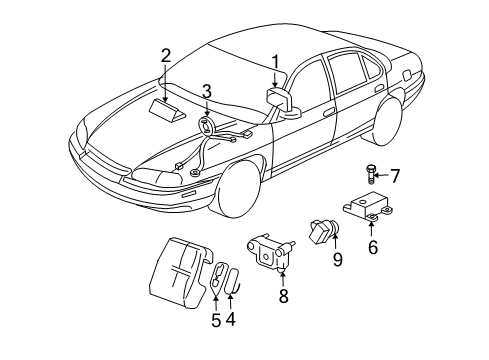 2
1
3
7
6
9
8
5
4