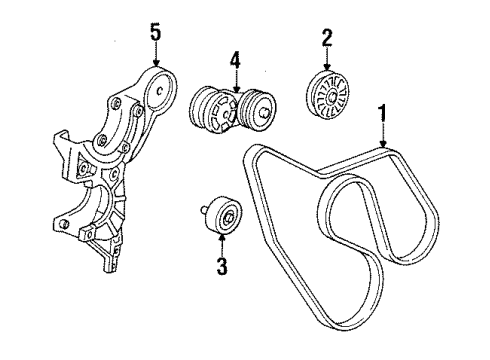 5
4
2
1
3