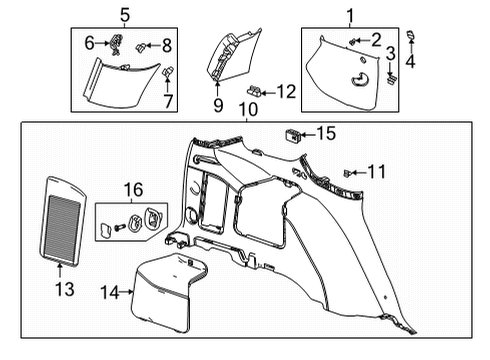 5
6
8
7
9
12
1
2
3
4
10
15
11
16
13
14