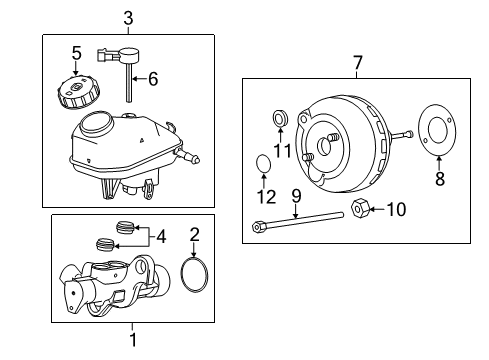 3
5
6
7
11
8
12
9
10
4
2
1