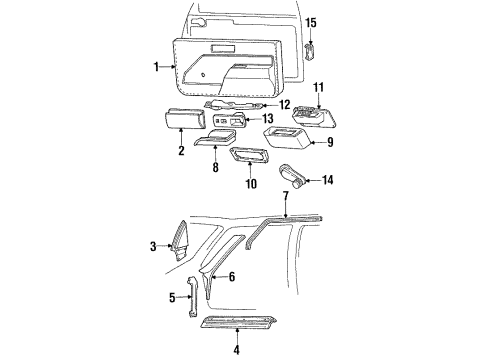 15
1
11
12
13
2
9
8
10
14
7
3
6
5
4