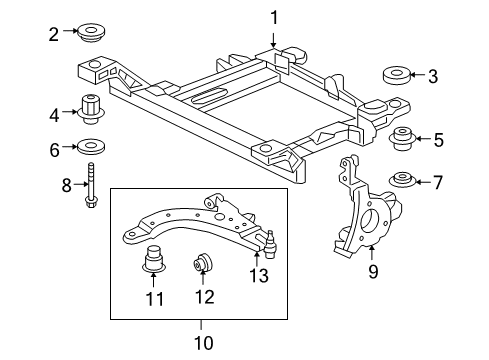 1
2
3
4
5
6
7
8
9
13
11
12
10