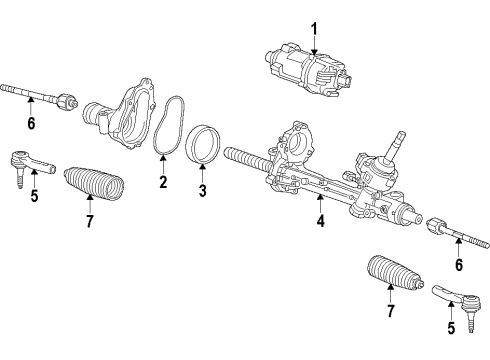 1
6
2
3
5
7
4
6
7
5