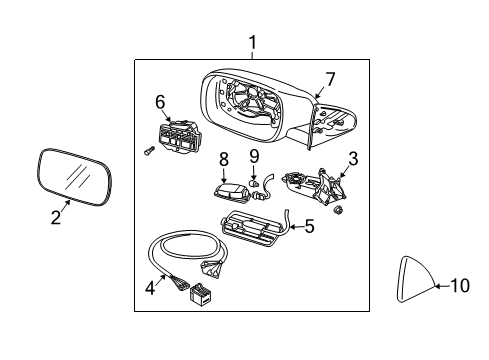 1
7
6
8
9
3
2
5
4
10