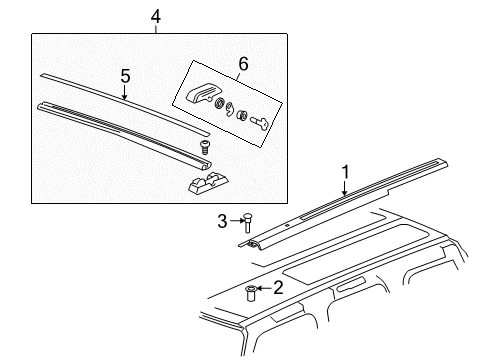 4
5
6
1
3
2