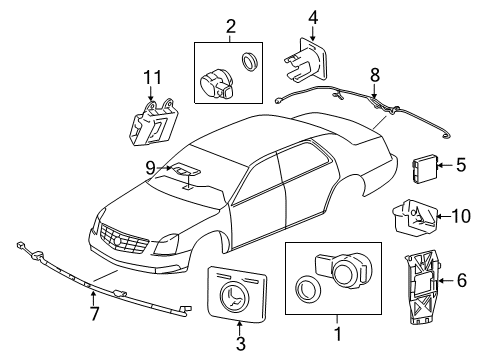 2
4
11
8
9
5
10
6
7
3
1