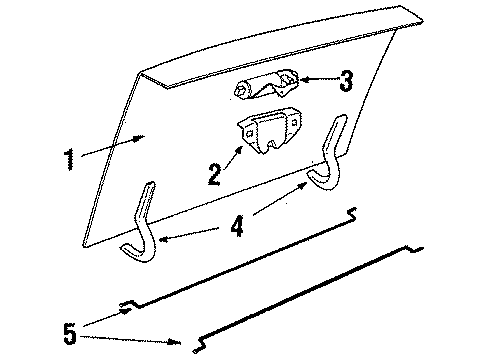 3
1
2
4
5