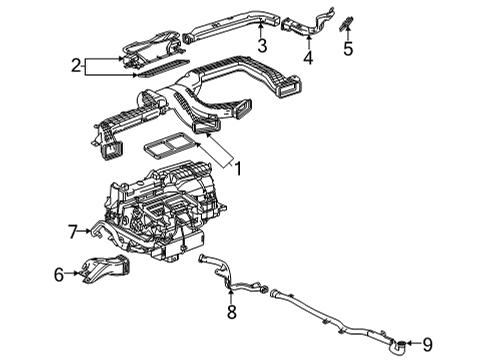 3
4
5
2
1
7
6
8
9