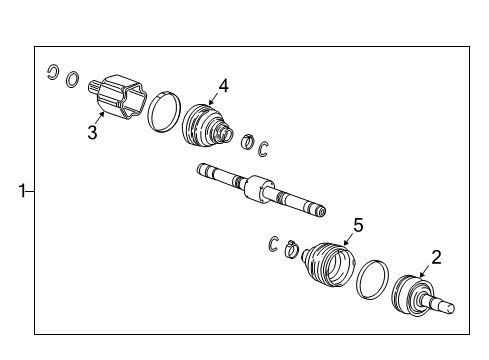 4
3
1
5
2