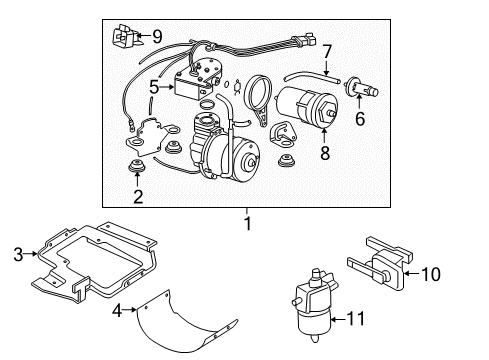 9
7
5
6
8
2
1
3
10
4
11