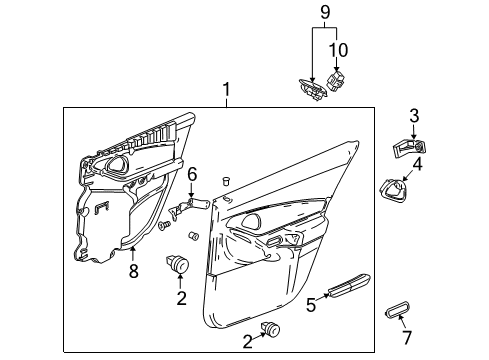 9
10
1
3
4
6
8
2
5
2
7